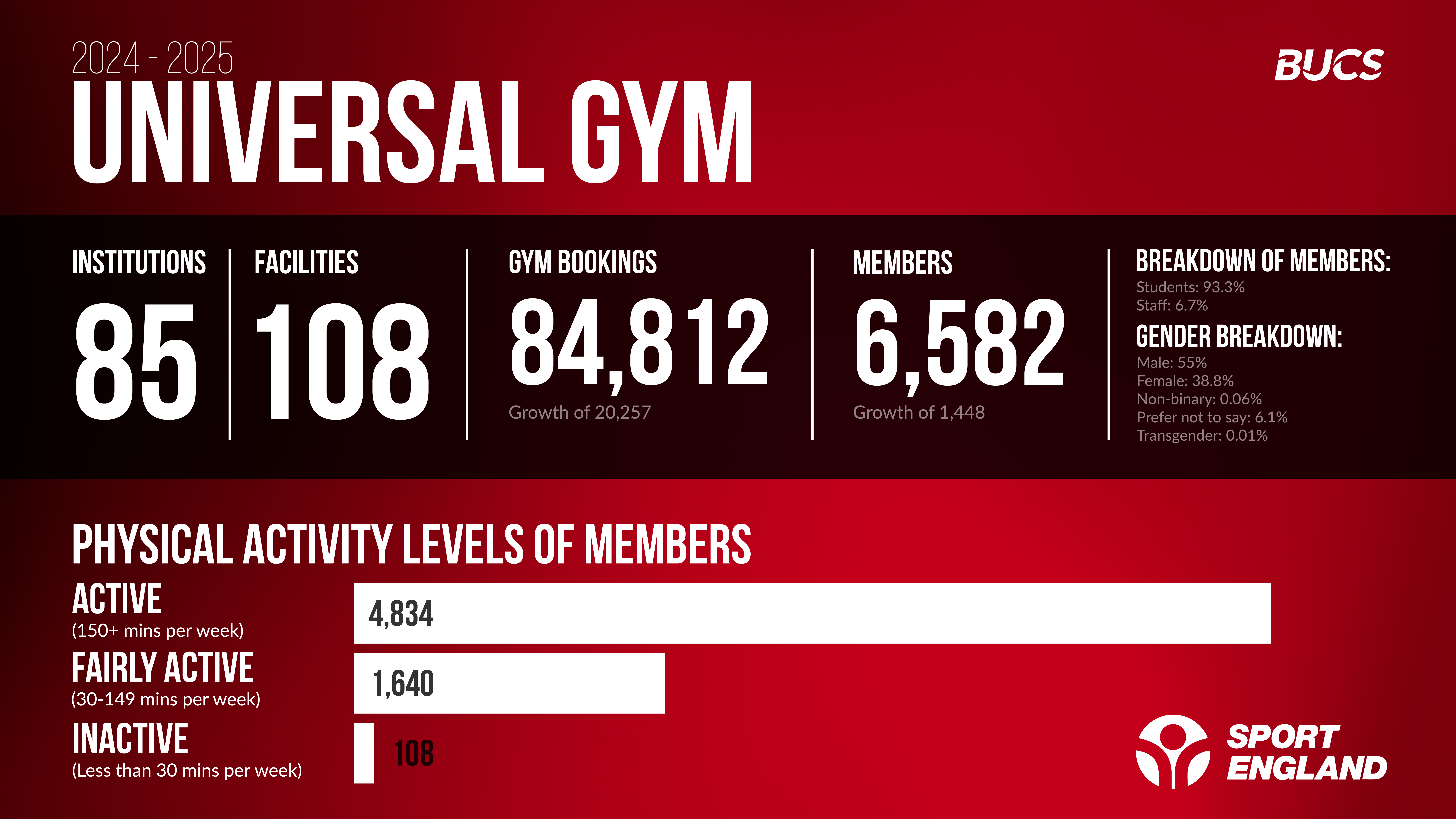 2024 - 2025
UNIVERSAL GYM

BUCS

INSTITUTIONS
85

FACILITIES
108

GYM BOOKINGS
84,812
Growth of 20,257

MEMBERS
6,582
Growth of 1,448

BREAKDOWN OF MEMBERS:
Students: 93.3%
Staff: 6.7%

GENDER BREAKDOWN:
Male: 55%
Female: 38.8%
Non-binary: 0.06%
Prefer not to say: 6.1%
Transgender: 0.01%

PHYSICAL ACTIVITY LEVELS OF MEMBERS

ACTIVE
(150+ mins per week)
4,834

FAIRLY ACTIVE
(30-149 mins per week)
1,640

INACTIVE
(Less than 30 mins per week)
108

SPORT ENGLAND