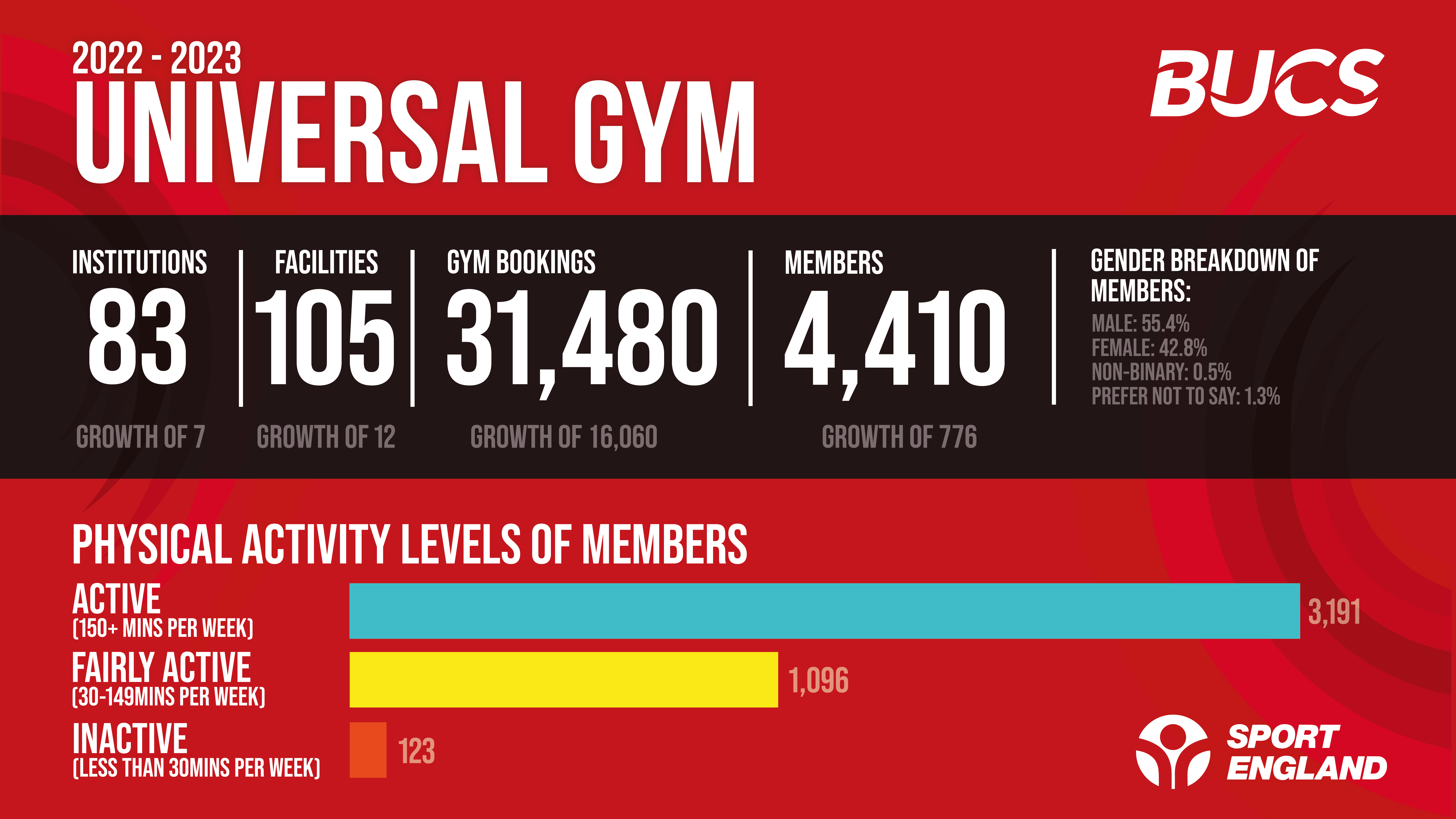 2022 - 2023
UNIVERSAL GYM

BUCS

INSTITUTIONS
83
GROWTH OF 7

FACILITIES
105
GROWTH OF 12

GYM BOOKINGS
31,480
GROWTH OF 16,060

MEMBERS
4,410
GROWTH OF 776

GENDER BREAKDOWN OF MEMBERS:
MALE: 55.4%
FEMALE: 42.8%
NON-BINARY: 0.5%
PREFER NOT TO SAY: 1.3%

PHYSICAL ACTIVITY LEVELS OF MEMBERS

ACTIVE
(150+ MINS PER WEEK)
3,191

FAIRLY ACTIVE
(30-149MINS PER WEEK)
1,096

INACTIVE
(LESS THAN 30MINS PER WEEK)
123

SPORT ENGLAND