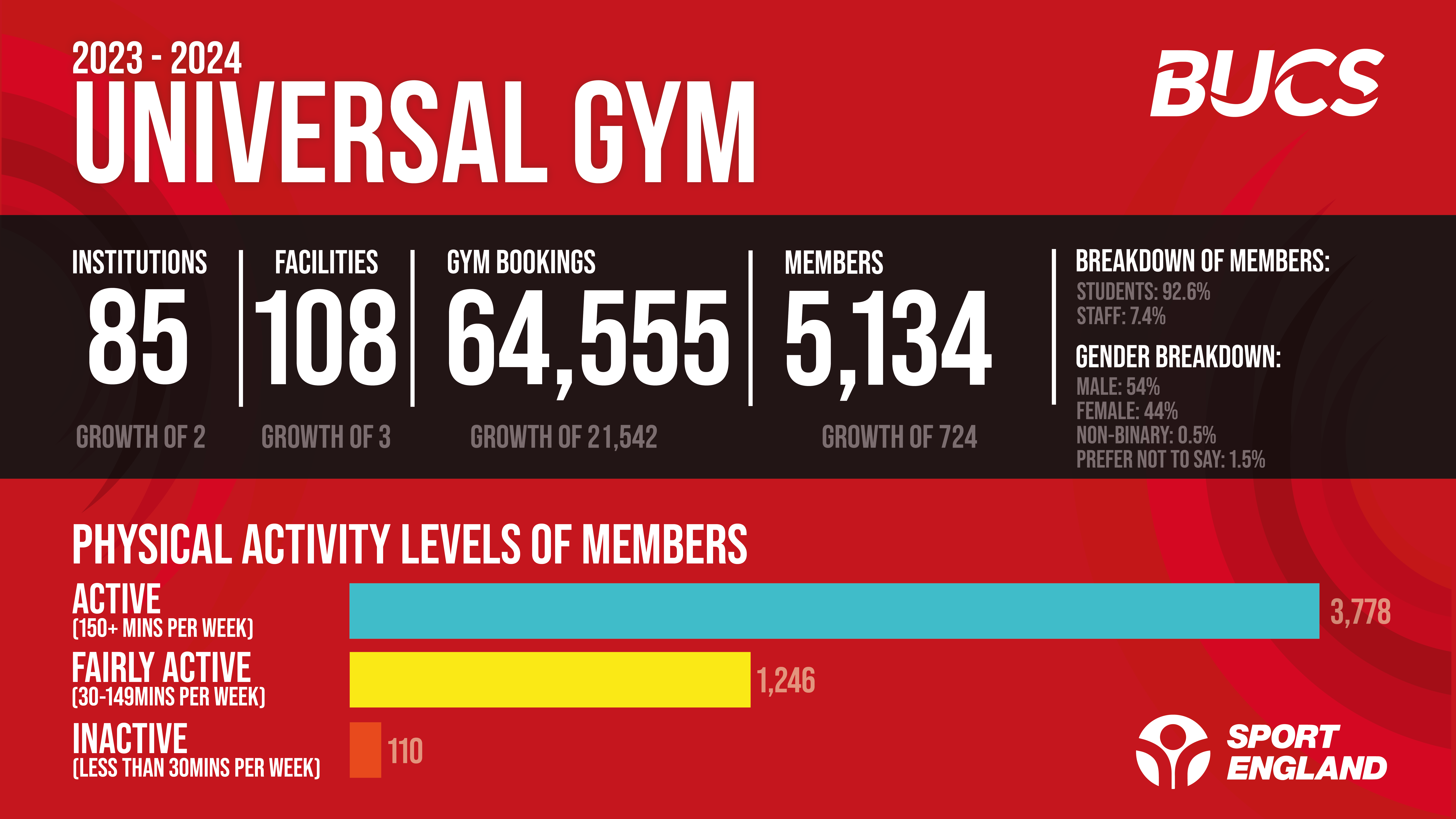 2023 - 2024
UNIVERSAL GYM

BUCS

INSTITUTIONS
85
GROWTH OF 2

FACILITIES
108
GROWTH OF 3

GYM BOOKINGS
64,555
GROWTH OF 21,542

MEMBERS
5,134
GROWTH OF 724

BREAKDOWN OF MEMBERS:
STUDENTS: 92.6%
STAFF: 7.4%

GENDER BREAKDOWN:
MALE: 54%
FEMALE: 44%
NON-BINARY: 0.5%
PREFER NOT TO SAY: 1.5%

PHYSICAL ACTIVITY LEVELS OF MEMBERS

ACTIVE
(150+ MINS PER WEEK)
3,778

FAIRLY ACTIVE
(30-149MINS PER WEEK)
1,246

INACTIVE
(LESS THAN 30MINS PER WEEK)
110

SPORT ENGLAND